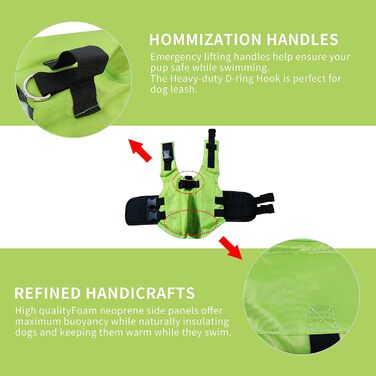 HOMMIZATION HANDLES

Emergency lifting handles help ensure your pup safe while swimming.
The Heavy-duty D-ring Hook is perfect for dog leash.

REFINED HANDICRAFTS

High qualityFoam neoprene side panels offer maximum buoyancy while naturally insulating dogs and keeping them warm while they swim.