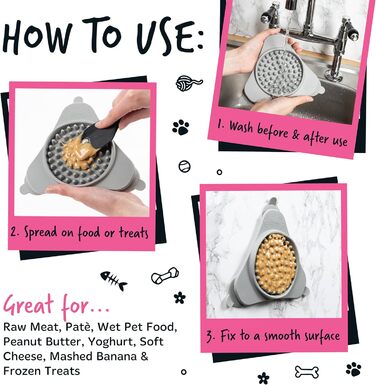 HOW TO USE:

1. Wash before & after use

2. Spread on food or treats

3. Fix to a smooth surface

Great for...

Raw Meat, Patè, Wet Pet Food, Peanut Butter, Yoghurt, Soft Cheese, Mashed Banana & Frozen Treats