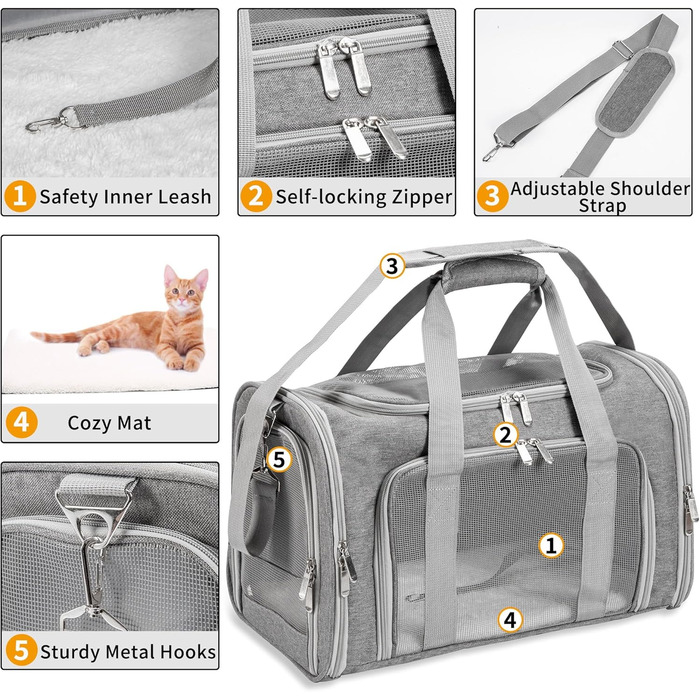 1 Safety Inner Leash

2 Self-locking Zipper

3 Adjustable Shoulder Strap

4 Cozy Mat

5 Sturdy Metal Hooks

3

5

2

1

4