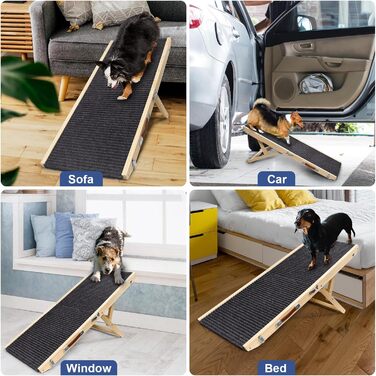 Sofa

Car

Window

Bed