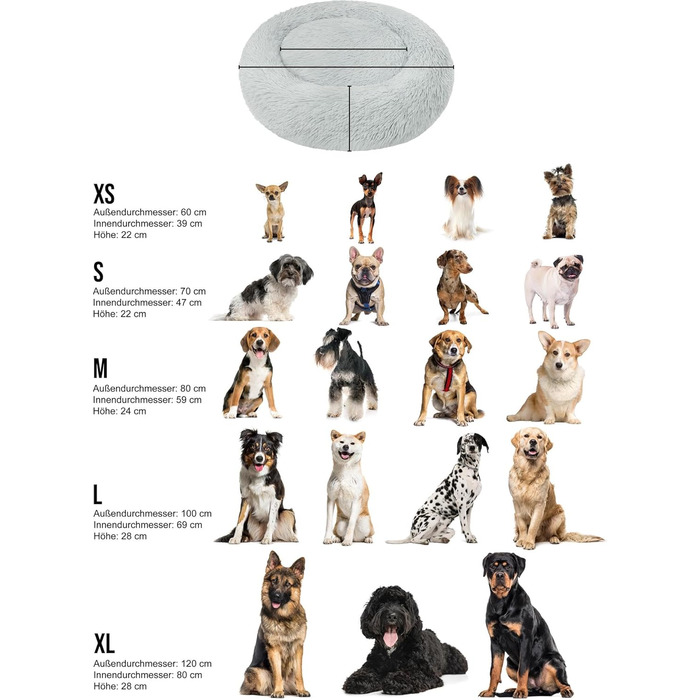 XS
Außendurchmesser: 60 cm
Innendurchmesser: 39 cm
Höhe: 22 cm

S
Außendurchmesser: 70 cm
Innendurchmesser: 47 cm
Höhe: 22 cm

M
Außendurchmesser: 80 cm
Innendurchmesser: 59 cm
Höhe: 24 cm

L
Außendurchmesser: 100 cm
Innendurchmesser: 69 cm
Höhe: 28 cm

XL
Außendurchmesser: 120 cm
Innendurchmesser: 80 cm
Höhe: 28 cm