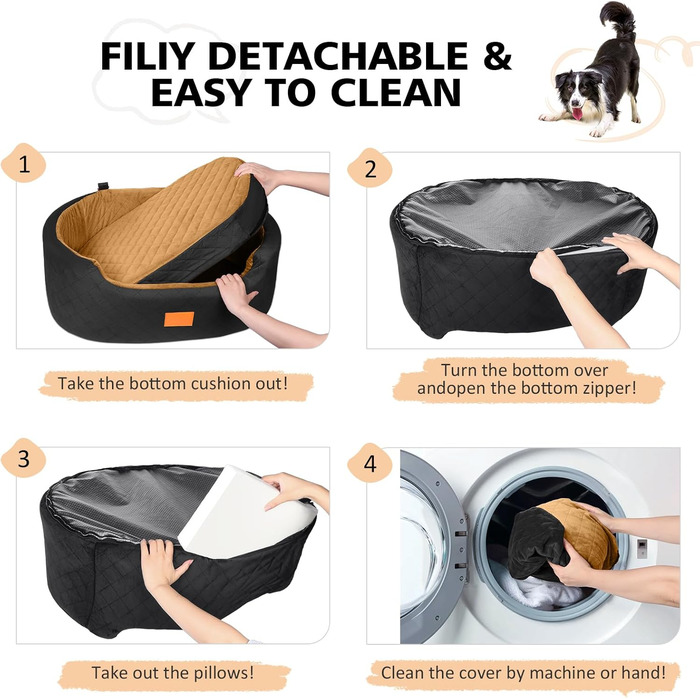 FILIY DETACHABLE & EASY TO CLEAN

1

Take the bottom cushion out!

2

Turn the bottom over andopen the bottom zipper!

3

Take out the pillows!

4

Clean the cover by machine or hand!