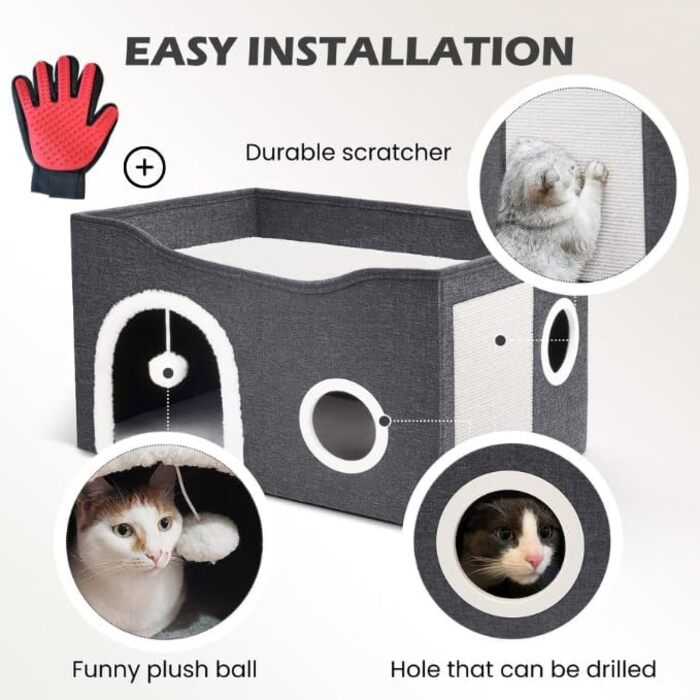 EASY INSTALLATION

+

Durable scratcher

Funny plush ball

Hole that can be drilled