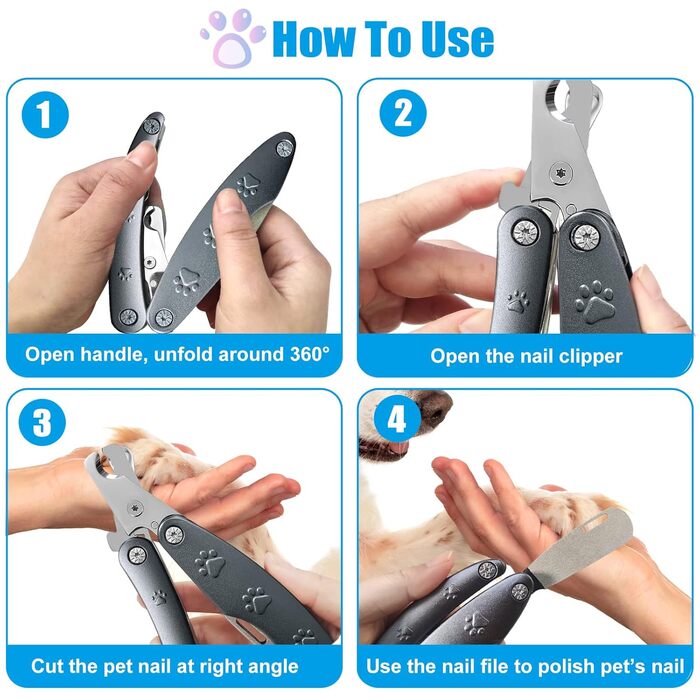 How To Use

1

Open handle, unfold around 360°

2

Open the nail clipper

3

Cut the pet nail at right angle

4

Use the nail file to polish pet's nail