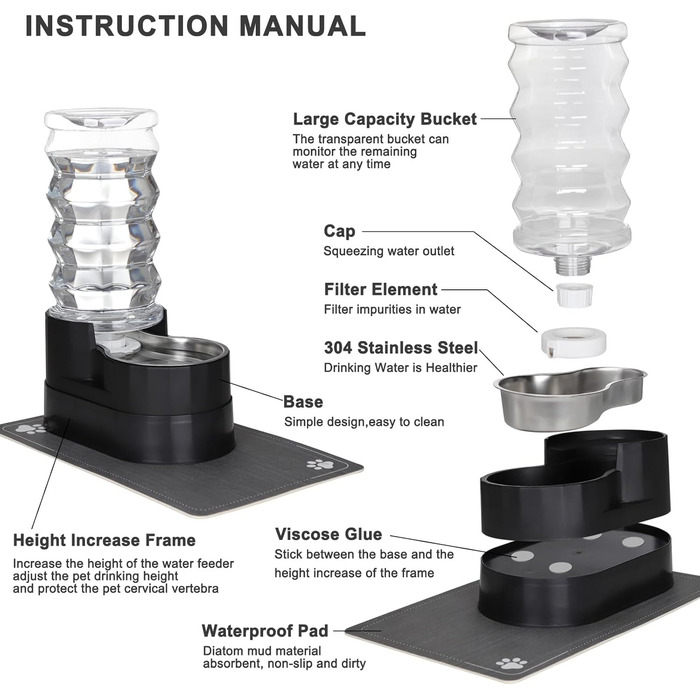 INSTRUCTION MANUAL

Large Capacity Bucket
The transparent bucket can monitor the remaining water at any time

Cap
Squeezing water outlet

Filter Element
Filter impurities in water

304 Stainless Steel
Drinking Water is Healthier

Base
Simple design,easy to clean

Height Increase Frame
Increase the height of the water feeder adjust the pet drinking height and protect the pet cervical vertebra

Viscose Glue
Stick between the base and the height increase of the frame

Waterproof Pad
Diatom mud material absorbent, non-slip and dirty