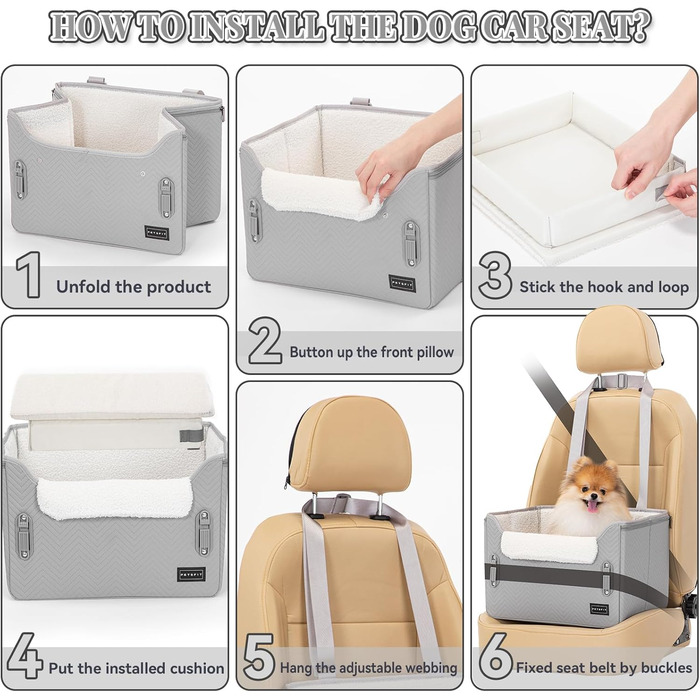 HOW TO INSTALL THE DOG CAR SEAT?

PETSFIT

1 Unfold the product

PETSFIT

2 Button up the front pillow

3 Stick the hook and loop

PETSFIT

4 Put the installed cushion

5 Hang the adjustable webbing

PETSFIT

6 Fixed seat belt by buckles