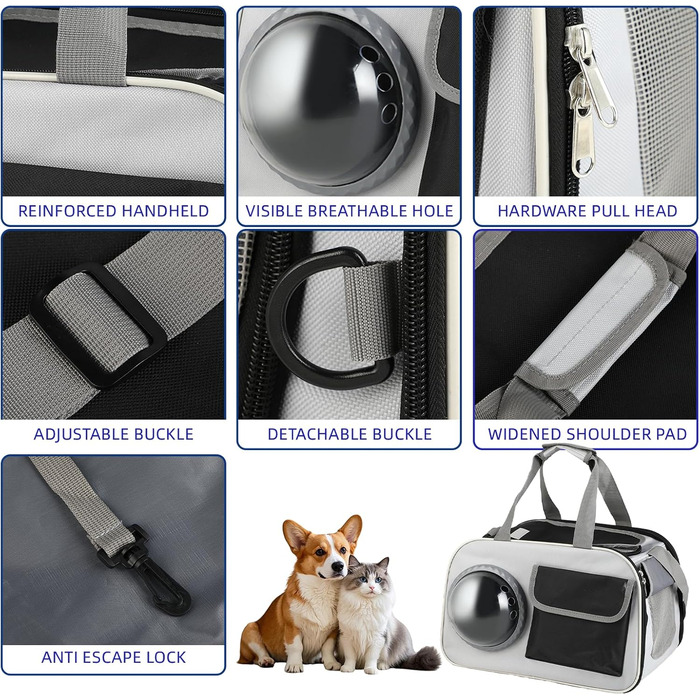 REINFORCED HANDHELD

VISIBLE BREATHABLE HOLE

HARDWARE PULL HEAD

ADJUSTABLE BUCKLE

DETACHABLE BUCKLE

WIDENED SHOULDER PAD

ANTI ESCAPE LOCK