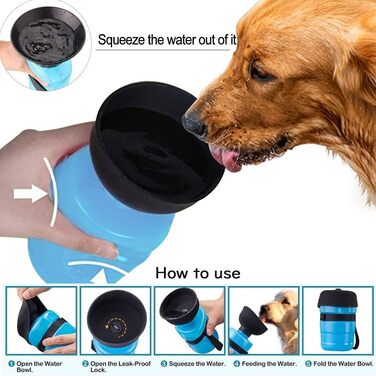 Squeeze the water out of it

How to use

1 Open the Water Bowl.

2 Open the Leak-Proof Lock.

3 Squeeze the Water.

4 Feeding the Water.

5 Fold the Water Bowl.