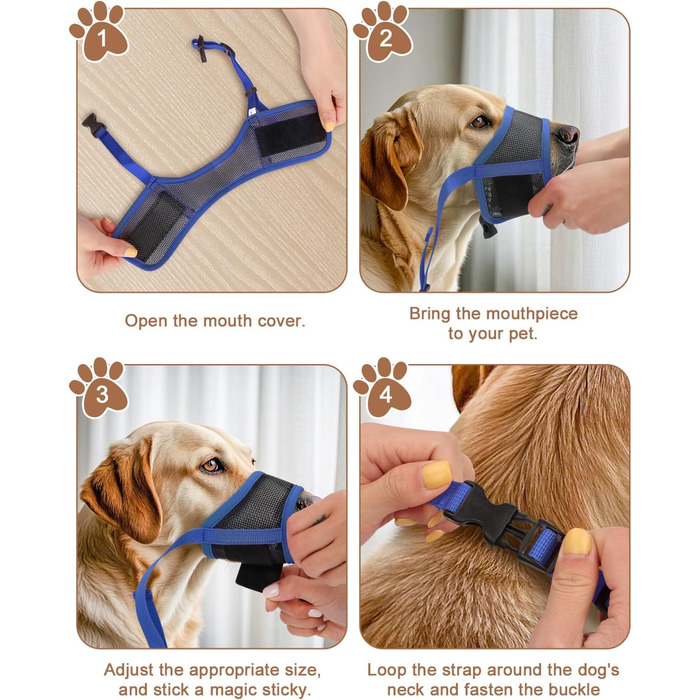 1

Open the mouth cover.

2

Bring the mouthpiece to your pet.

3

Adjust the appropriate size, and stick a magic sticky.

4

Loop the strap around the dog's neck and fasten the buckle