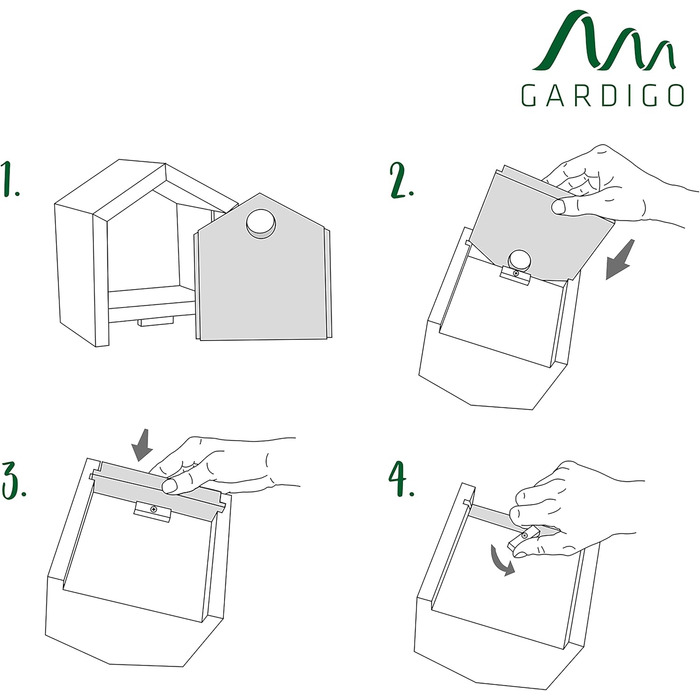 GARDIGO

1.

2.

3.

4.