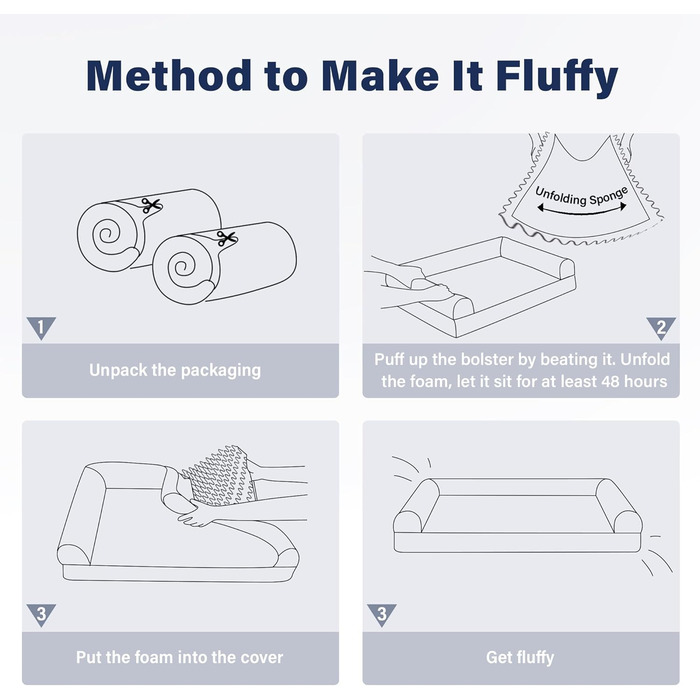 Method to Make It Fluffy

1

Unpack the packaging

Unfolding Sponge

2

Puff up the bolster by beating it. Unfold the foam, let it sit for at least 48 hours

3

Put the foam into the cover

3

Get fluffy