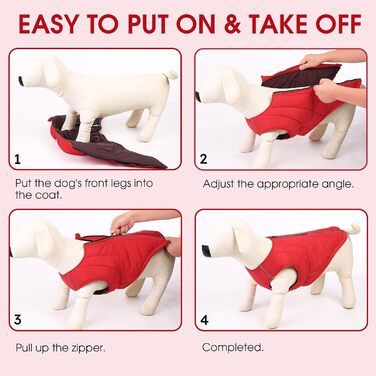 EASY TO PUT ON & TAKE OFF

1

Put the dog's front legs into the coat.

2

Adjust the appropriate angle.

3

Pull up the zipper.

4

Completed.