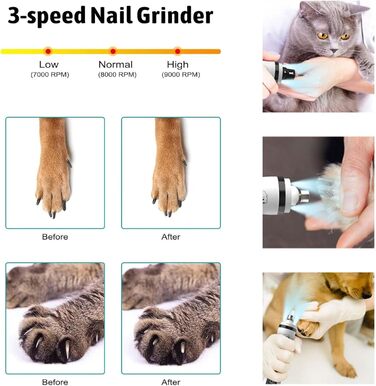 3-speed Nail Grinder

Low
(7000 RPM)

Normal
(8000 RPM)

High
(9000 RPM)

Before

After

Before

After