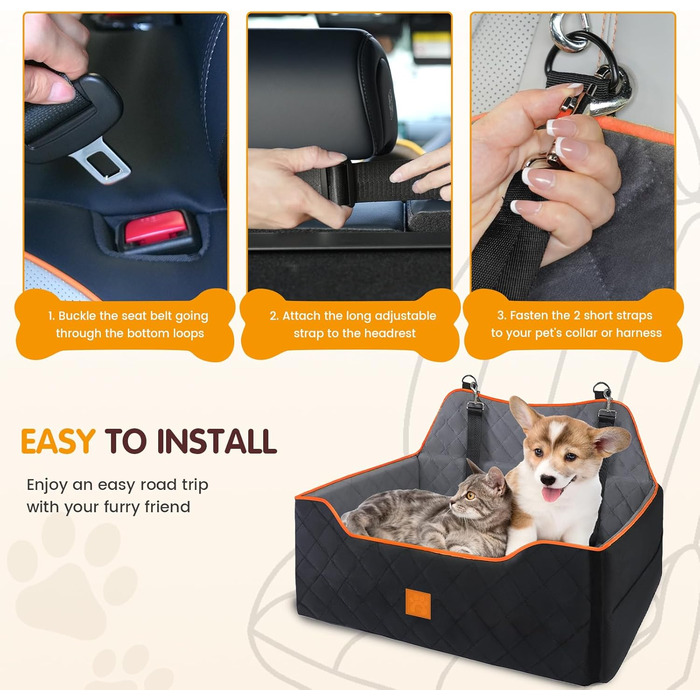 1. Buckle the seat belt going through the bottom loops

2. Attach the long adjustable strap to the headrest

3. Fasten the 2 short straps to your pet's collar or harness

EASY TO INSTALL

Enjoy an easy road trip with your furry friend