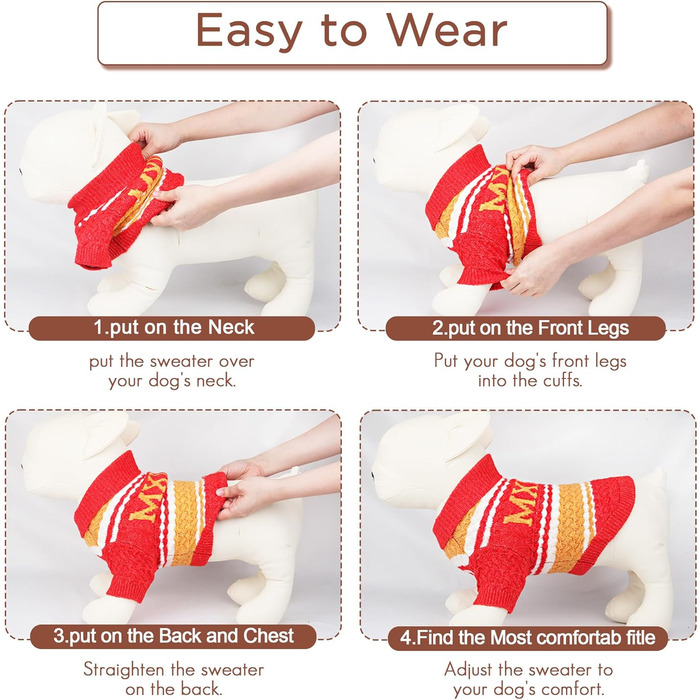 Easy to Wear

MX

1.put on the Neck

put the sweater over your dog's neck.

MX

2.put on the Front Legs

Put your dog's front legs into the cuffs.

MX

3.put on the Back and Chest

Straighten the sweater on the back.

MX

4.Find the Most comfortab fitle

Adjust the sweater to your dog's comfort.