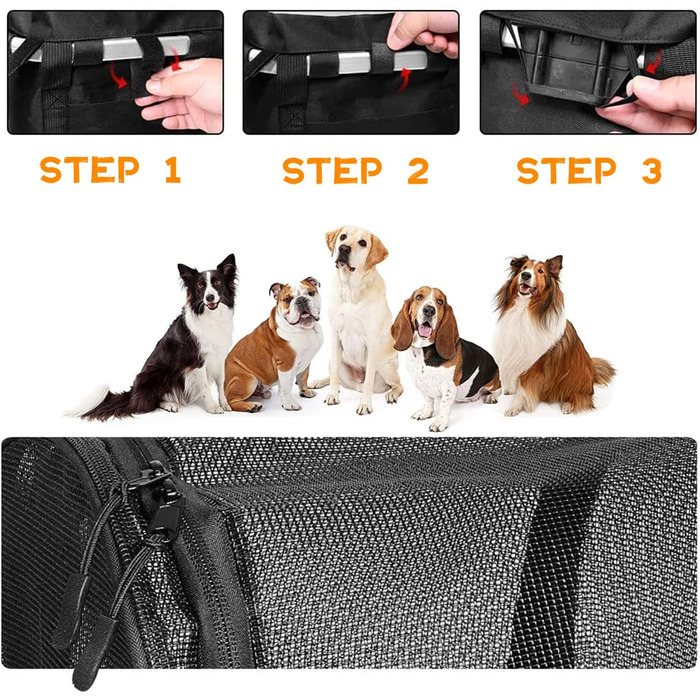 STEP 1

STEP 2

STEP 3