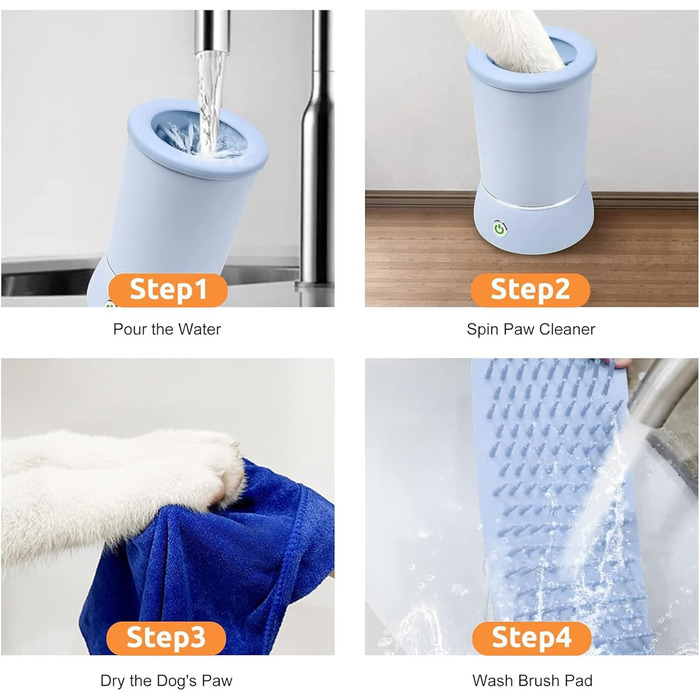 Step1
Pour the Water

Step2
Spin Paw Cleaner

Step3
Dry the Dog's Paw

Step4
Wash Brush Pad