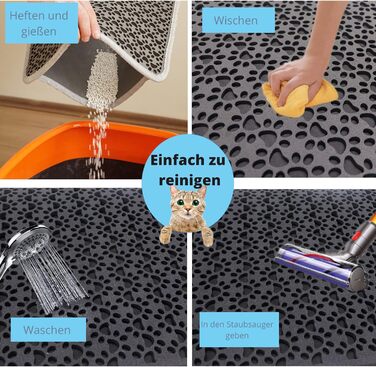 Heften und gießen

Wischen

Einfach zu reinigen

Waschen

In den Staubsauger geben