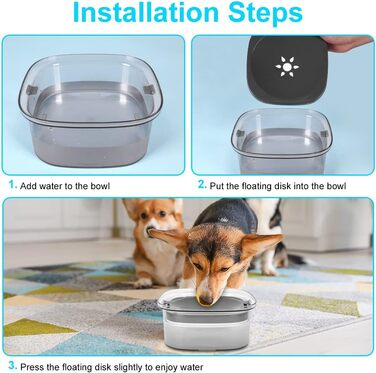 Installation Steps

1. Add water to the bowl

2. Put the floating disk into the bowl

3. Press the floating disk slightly to enjoy water