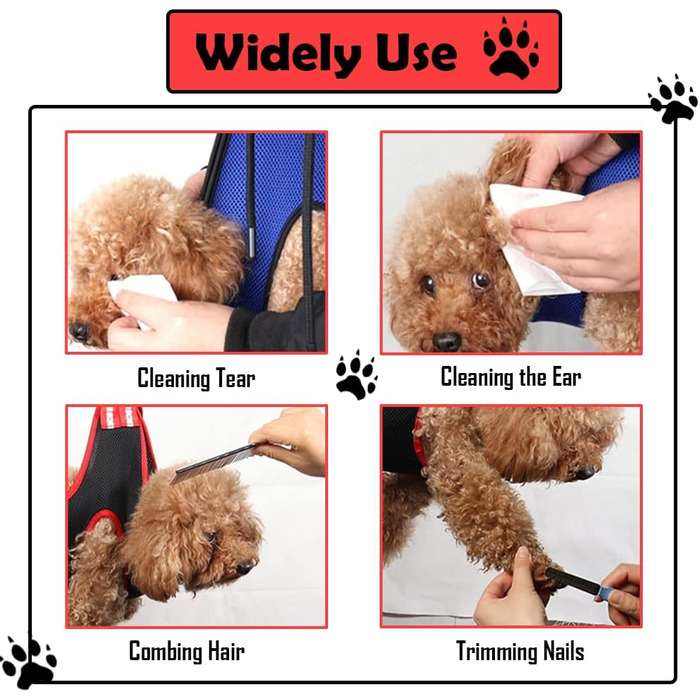 Widely Use

Cleaning Tear

Cleaning the Ear

Combing Hair

Trimming Nails