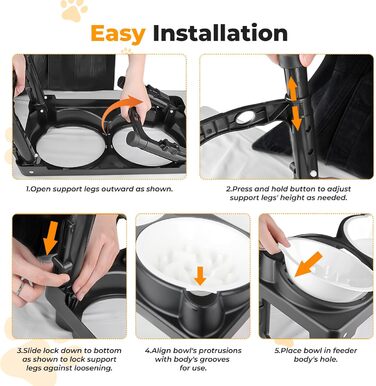 Easy Installation

1.Open support legs outward as shown.

2.Press and hold button to adjust support legs' height as needed.

3.Slide lock down to bottom as shown to lock support legs against loosening.

4.Align bowl's protrusions with body's grooves for use.

5.Place bowl in feeder body's hole.