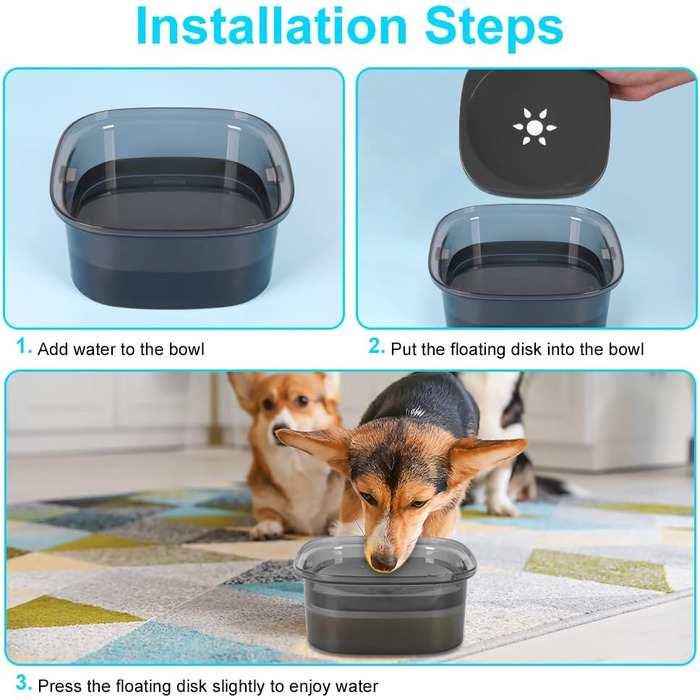 Installation Steps

1. Add water to the bowl

2. Put the floating disk into the bowl

3. Press the floating disk slightly to enjoy water