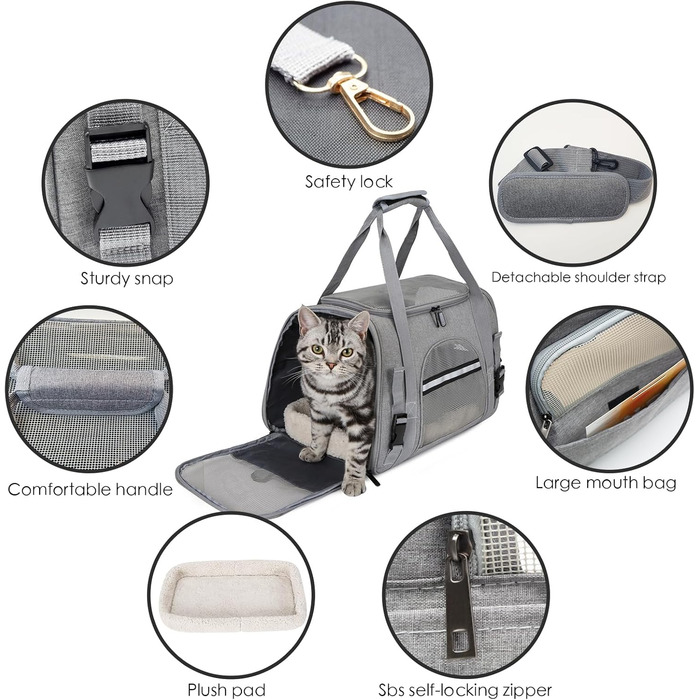 Safety lock

Sturdy snap

Detachable shoulder strap

Comfortable handle

Large mouth bag

Plush pad

Sbs self-locking zipper