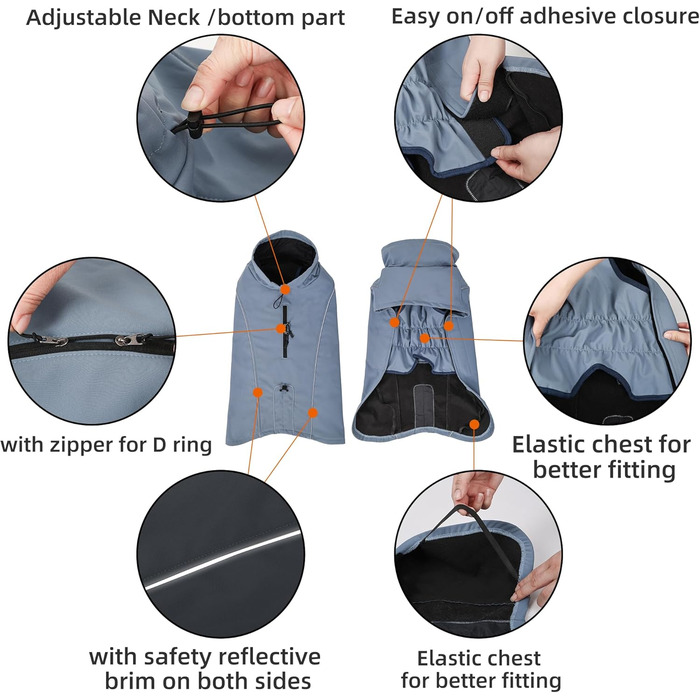 Adjustable Neck /bottom part

Easy on/off adhesive closure

with zipper for D ring

Elastic chest for better fitting

with safety reflective brim on both sides

Elastic chest for better fitting