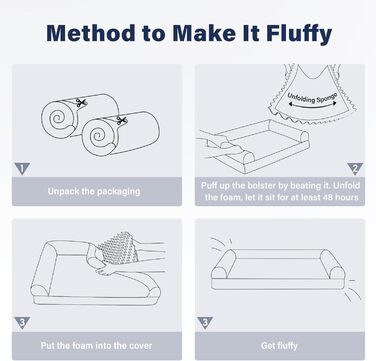 Method to Make It Fluffy

1

Unpack the packaging

Unfolding Sponge

2

Puff up the bolster by beating it. Unfold the foam, let it sit for at least 48 hours

3

Put the foam into the cover

3

Get fluffy