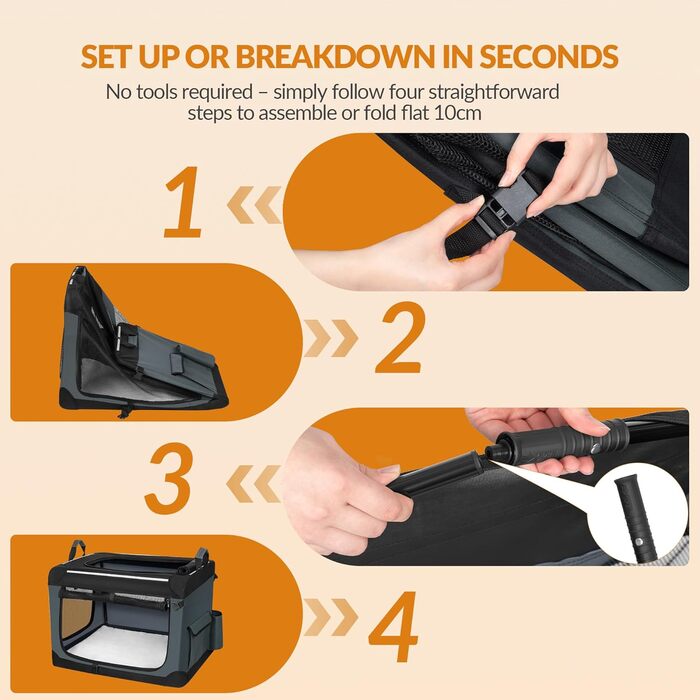 SET UP OR BREAKDOWN IN SECONDS
No tools required – simply follow four straightforward steps to assemble or fold flat 10cm

1

2

3

4