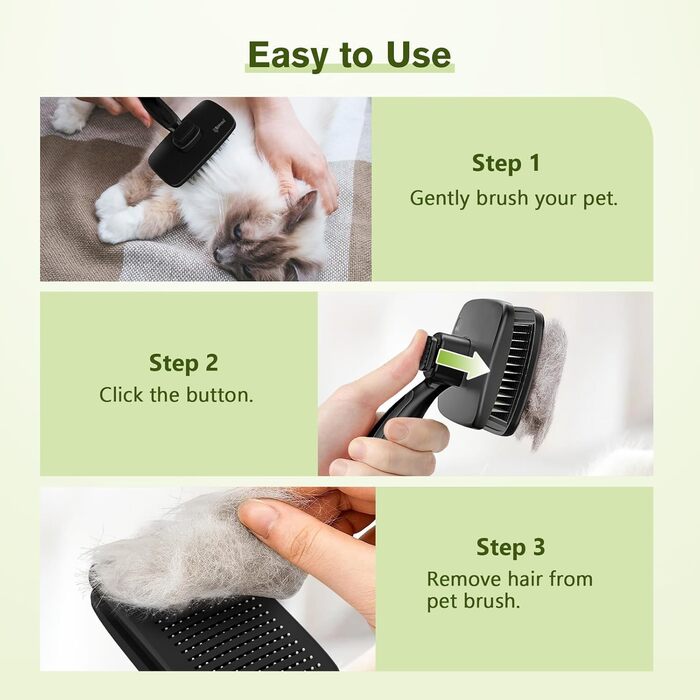 Easy to Use

Step 1
Gently brush your pet.

Step 2
Click the button.

Step 3
Remove hair from pet brush.