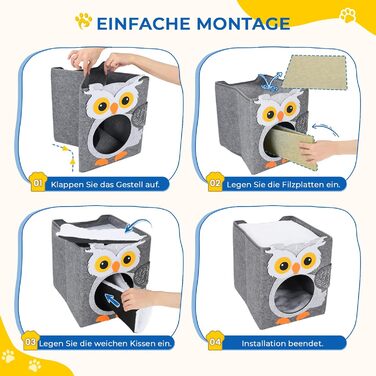 EINFACHE MONTAGE

01 Klappen Sie das Gestell auf.

02 Legen Sie die Filzplatten ein.

03 Legen Sie die weichen Kissen ein.

04 Installation beendet.