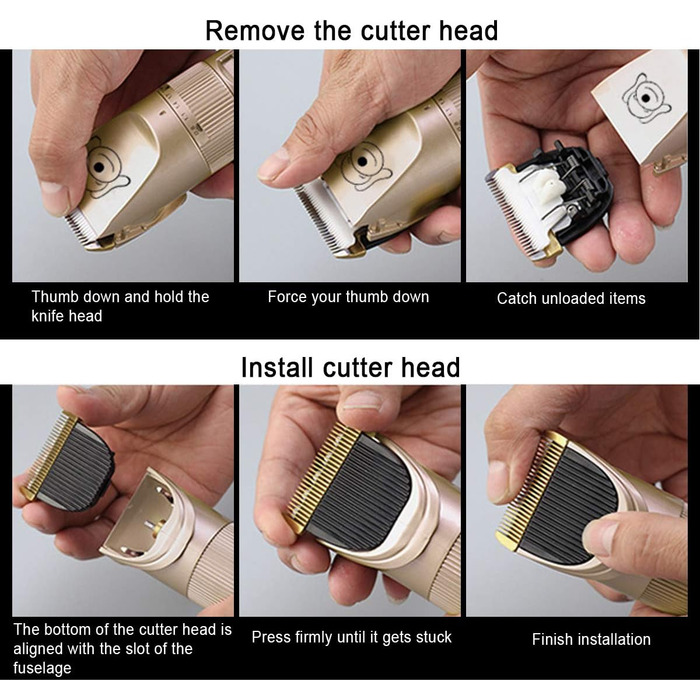 Remove the cutter head

Thumb down and hold the knife head

Force your thumb down

Catch unloaded items

Install cutter head

The bottom of the cutter head is aligned with the slot of the fuselage

Press firmly until it gets stuck

Finish installation