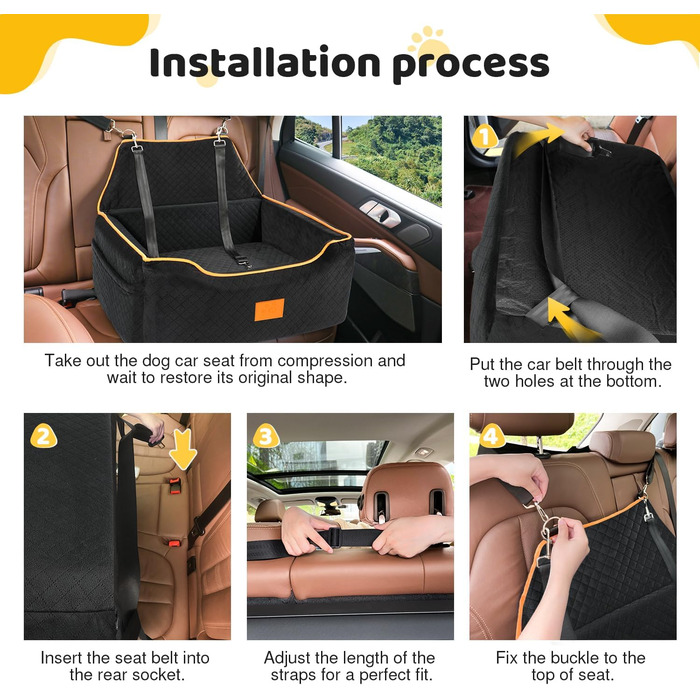 Installation process

Take out the dog car seat from compression and wait to restore its original shape.

1

Put the car belt through the two holes at the bottom.

2

Insert the seat belt into the rear socket.

3

Adjust the length of the straps for a perfect fit.

4

Fix the buckle to the top of seat.