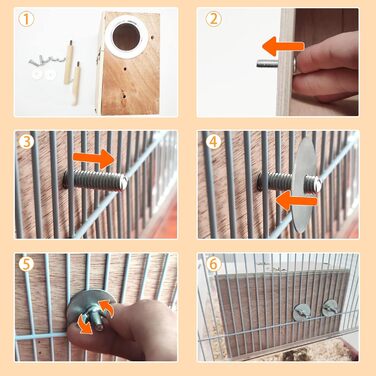 1

2

3

4

5

6