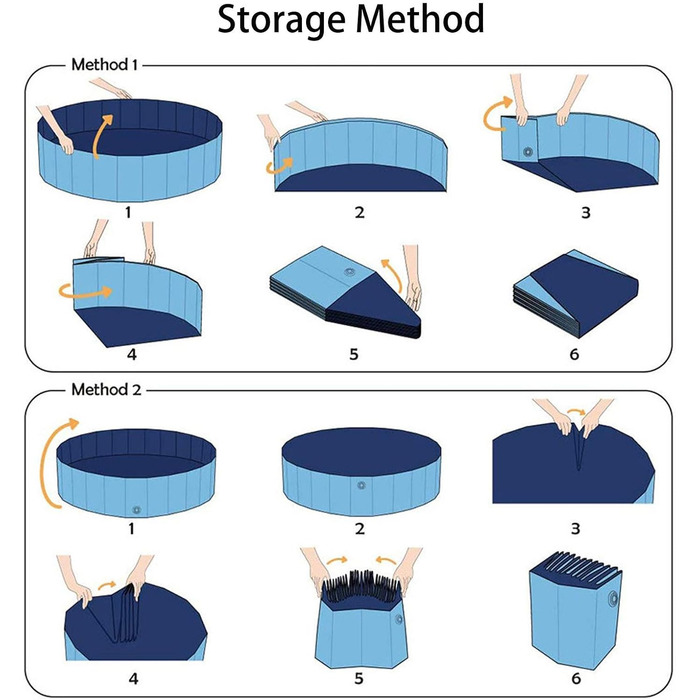 Storage Method

Method 1

1

2

3

4

5

6

Method 2

1

2

3

4

5

6