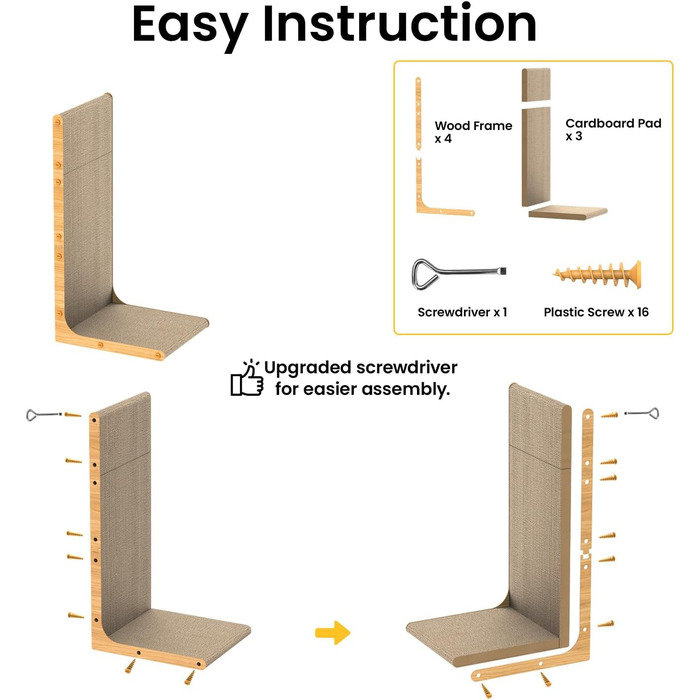 Easy Instruction

Wood Frame
x 4

Cardboard Pad
x 3

Screwdriver x 1

Plastic Screw x 16

Upgraded screwdriver
for easier assembly.