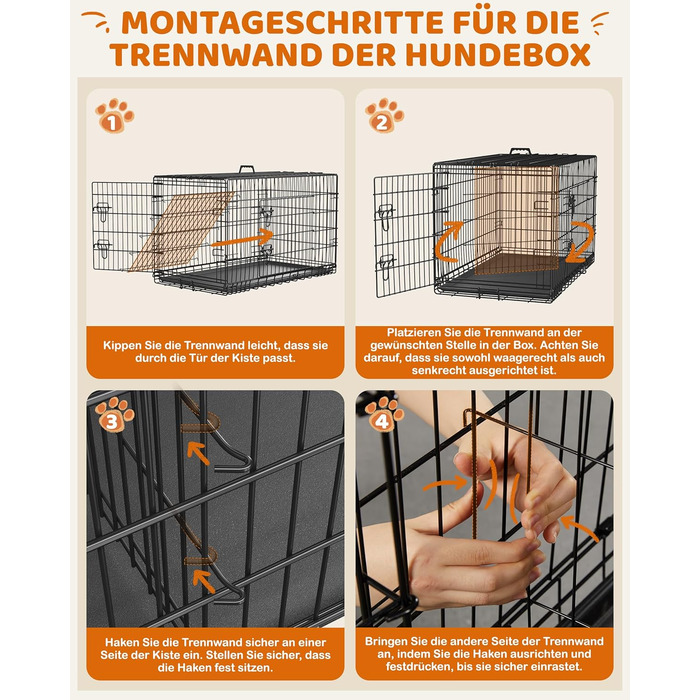 MONTAGESCHRITTE FÜR DIE TRENNWAND DER HUNDEBOX

1

Kippen Sie die Trennwand leicht, dass sie durch die Tür der Kiste passt.

2

Platzieren Sie die Trennwand an der gewünschten Stelle in der Box. Achten Sie darauf, dass sie sowohl waagerecht als auch senkrecht ausgerichtet ist.

3

Haken Sie die Trennwand sicher an einer Seite der Kiste ein. Stellen Sie sicher, dass die Haken fest sitzen.

4

Bringen Sie die andere Seite der Trennwand an, indem Sie die Haken ausrichten und festdrücken, bis sie sicher einrastet.