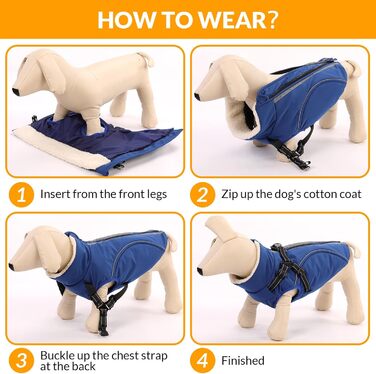 HOW TO WEAR?

1 Insert from the front legs

2 Zip up the dog's cotton coat

3 Buckle up the chest strap at the back

4 Finished