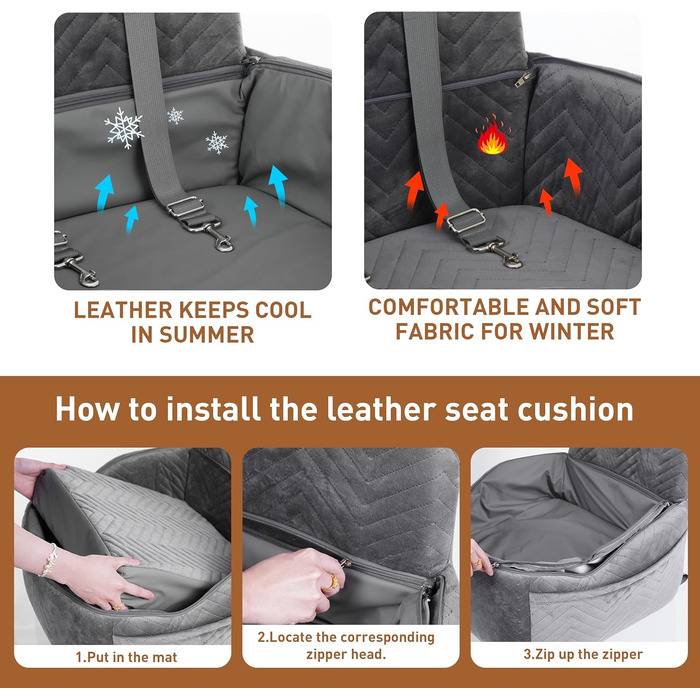 LEATHER KEEPS COOL IN SUMMER

COMFORTABLE AND SOFT FABRIC FOR WINTER

How to install the leather seat cushion

1.Put in the mat

2.Locate the corresponding zipper head.

3.Zip up the zipper