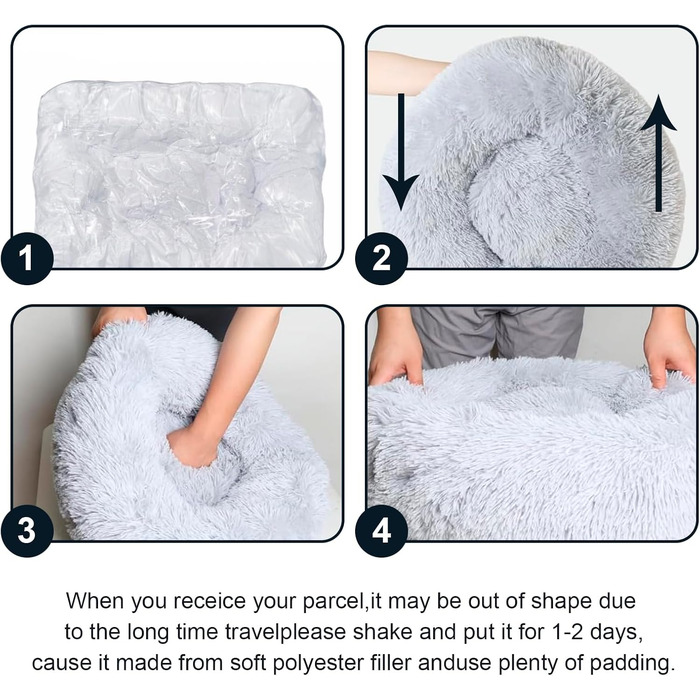 1

2

3

4

When you receice your parcel,it may be out of shape due to the long time travelplease shake and put it for 1-2 days, cause it made from soft polyester filler anduse plenty of padding.