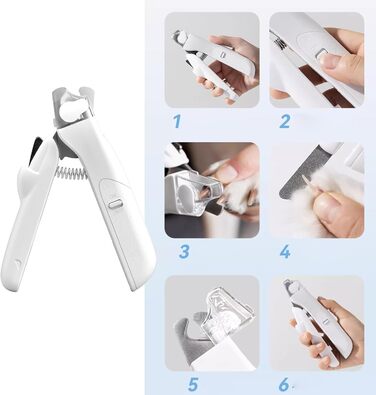 1
2
3
4
5
6