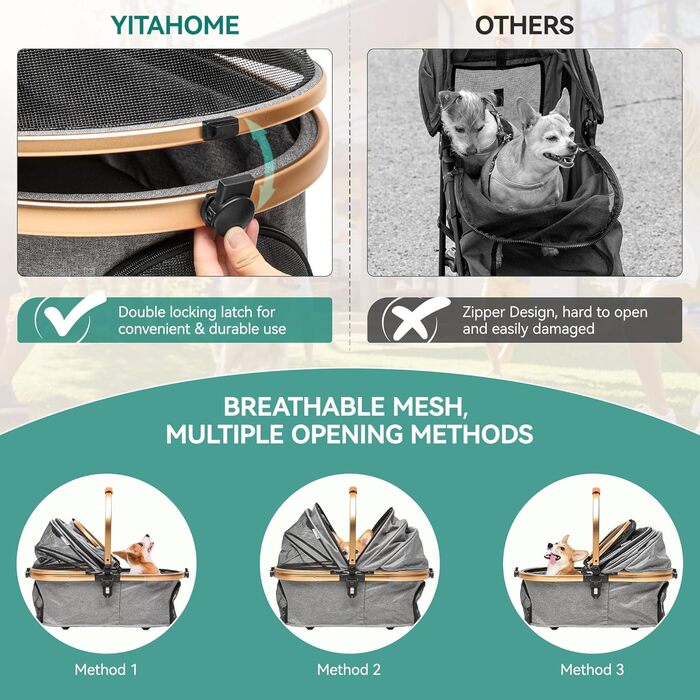 YITAHOME

Double locking latch for convenient & durable use

OTHERS

Zipper Design, hard to open and easily damaged

BREATHABLE MESH, MULTIPLE OPENING METHODS

Method 1

Method 2

Method 3