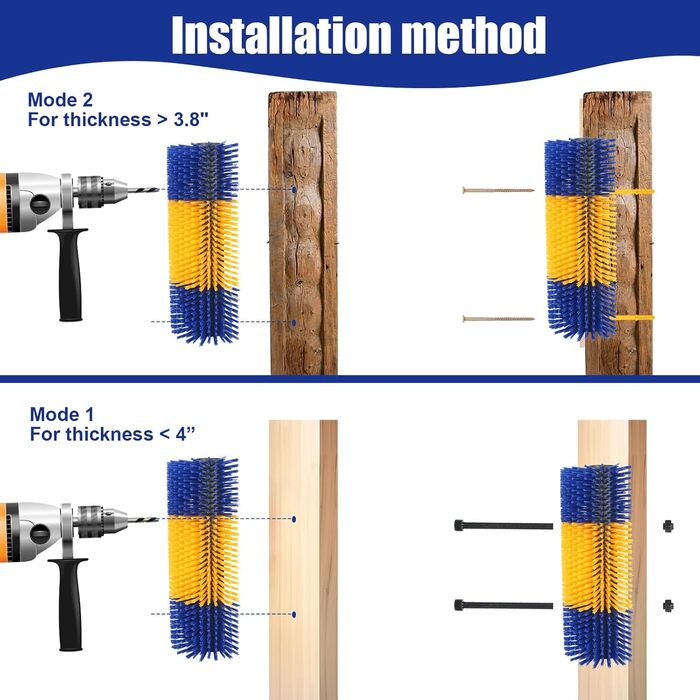 Installation method

Mode 2
For thickness > 3.8"

Mode 1
For thickness < 4”