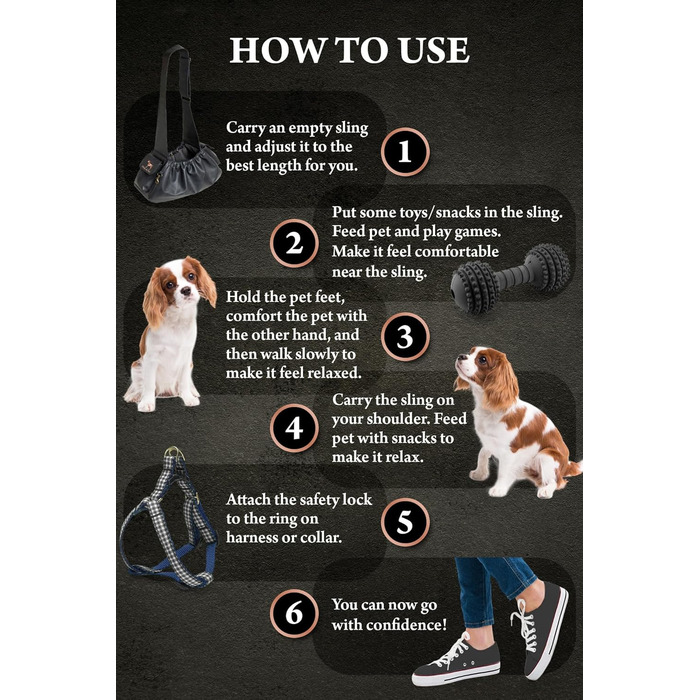 HOW TO USE

Carry an empty sling and adjust it to the best length for you.

1

2

Put some toys/snacks in the sling. Feed pet and play games. Make it feel comfortable near the sling.

Hold the pet feet, comfort the pet with the other hand, and then walk slowly to make it feel relaxed.

3

4

Carry the sling on your shoulder. Feed pet with snacks to make it relax.

Attach the safety lock to the ring on harness or collar.

5

6

You can now go with confidence!