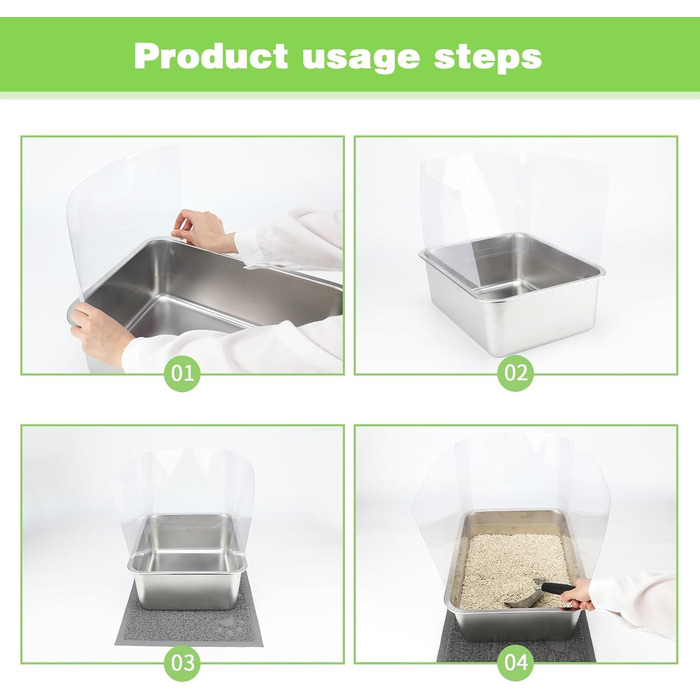 Product usage steps

01

02

03

04