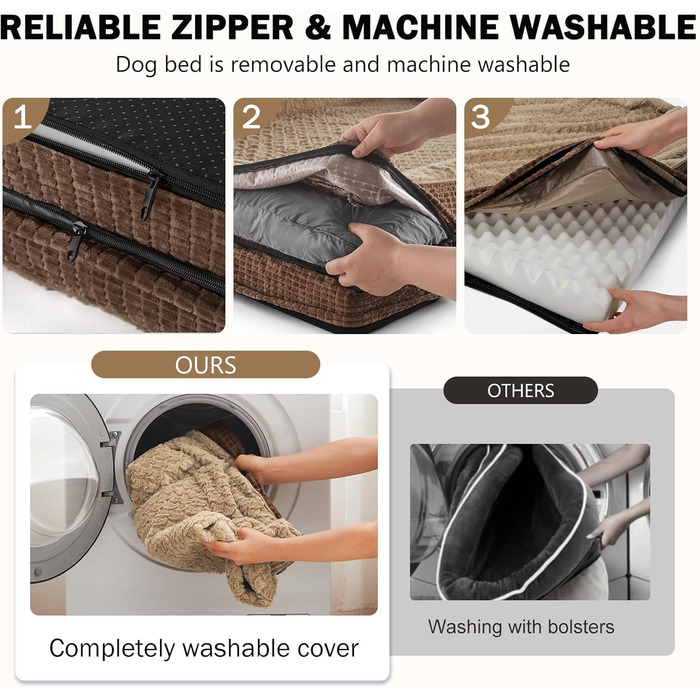 RELIABLE ZIPPER & MACHINE WASHABLE

Dog bed is removable and machine washable

1

2

3

OURS

Completely washable cover

OTHERS

Washing with bolsters