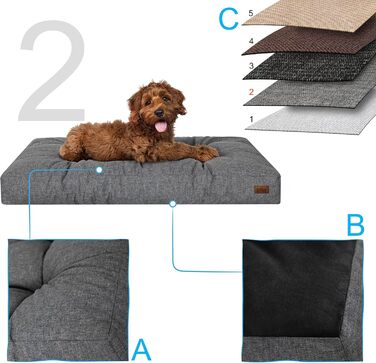 2

C 5
4
3
2
1

B

A