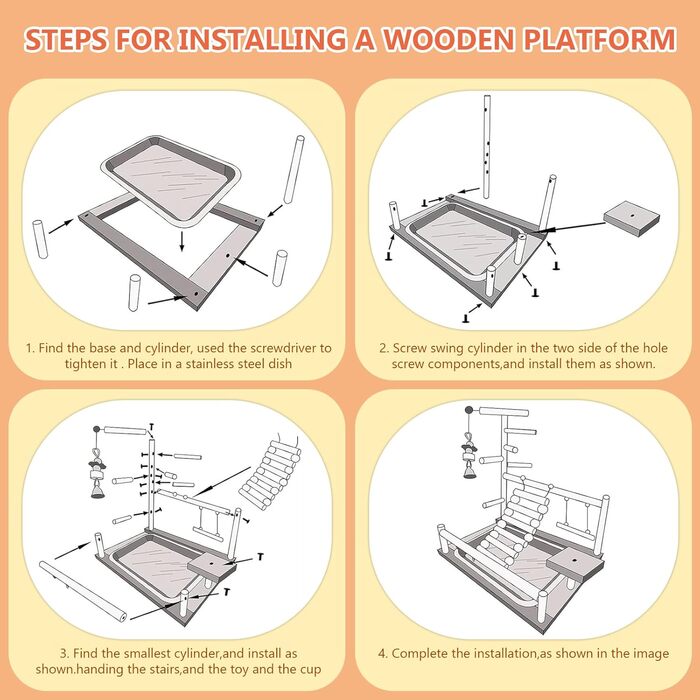 STEPS FOR INSTALLING A WOODEN PLATFORM

1. Find the base and cylinder, used the screwdriver to tighten it . Place in a stainless steel dish

2. Screw swing cylinder in the two side of the hole screw components,and install them as shown.

3. Find the smallest cylinder,and install as shown.handing the stairs,and the toy and the cup

4. Complete the installation,as shown in the image