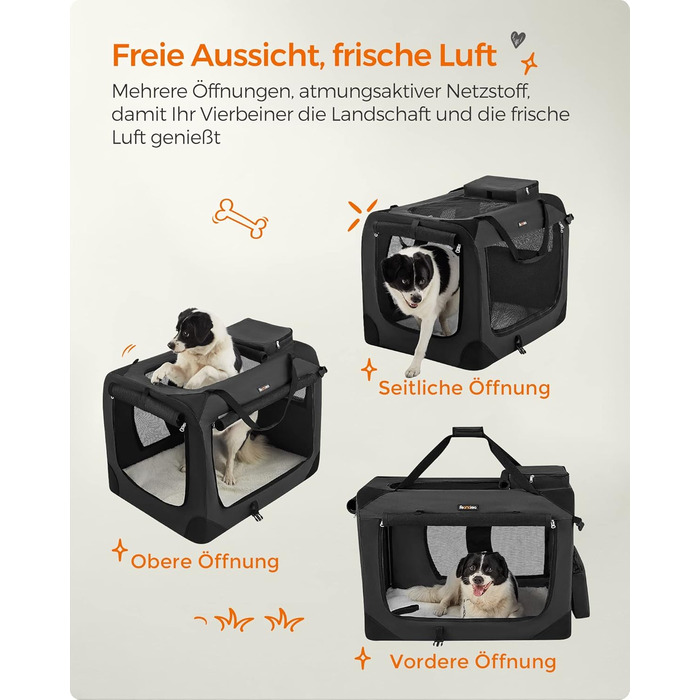 Freie Aussicht, frische Luft

Mehrere Öffnungen, atmungsaktiver Netzstoff, damit Ihr Vierbeiner die Landschaft und die frische Luft genießt

Seitliche Öffnung

Obere Öffnung

Vordere Öffnung